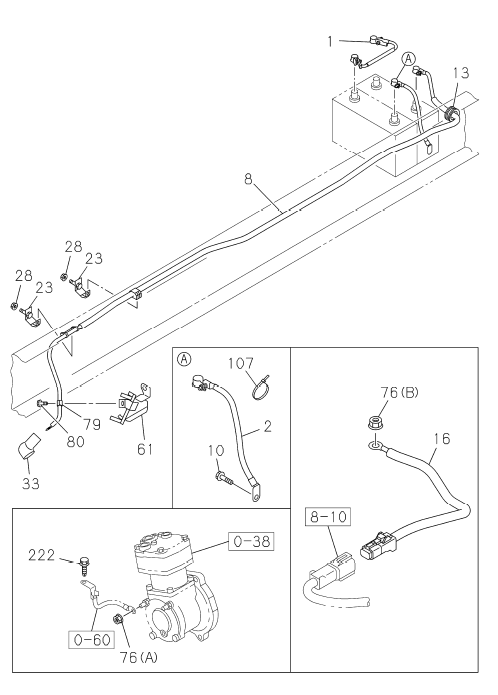 1
A
13
8
28
23
28
23
79
80
61
33
A
107
2
10
76(B)
16
8-10
222
0-38
0-60
76(A)